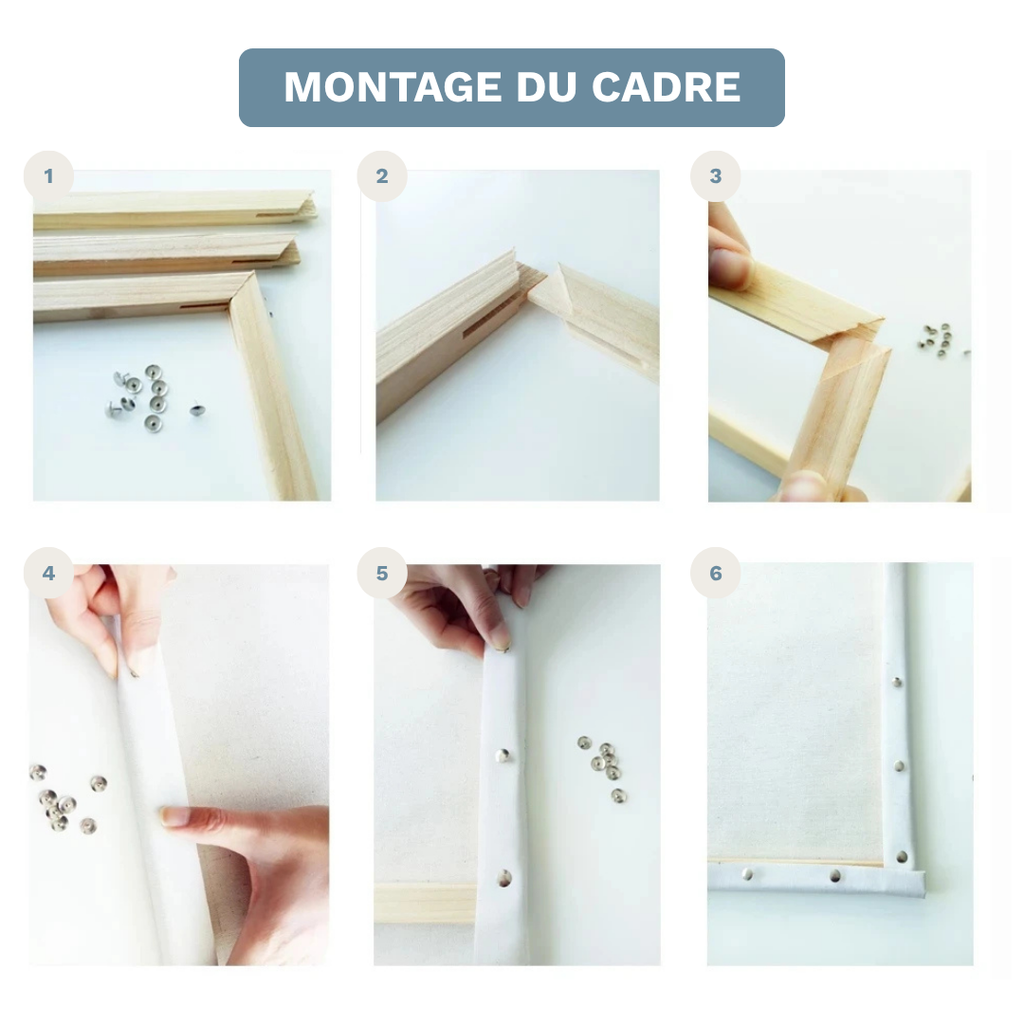 MONTAGE DU CADRE

1

2

3

4

5

6